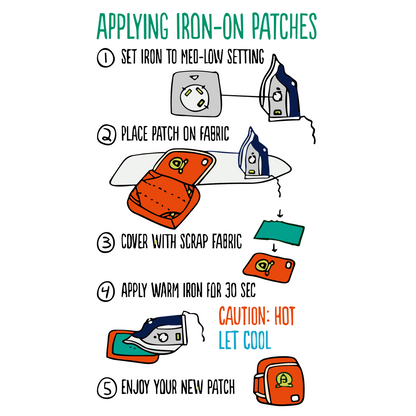 APPLYING IRON-ON PATCHES

1 SET IRON TO MED-LOW SETTING

2 PLACE PATCH ON FABRIC

3 COVER WITH SCRAP FABRIC

4 APPLY WARM IRON FOR 30 SEC

CAUTION: HOT
LET COOL

5 ENJOY YOUR NEW PATCH